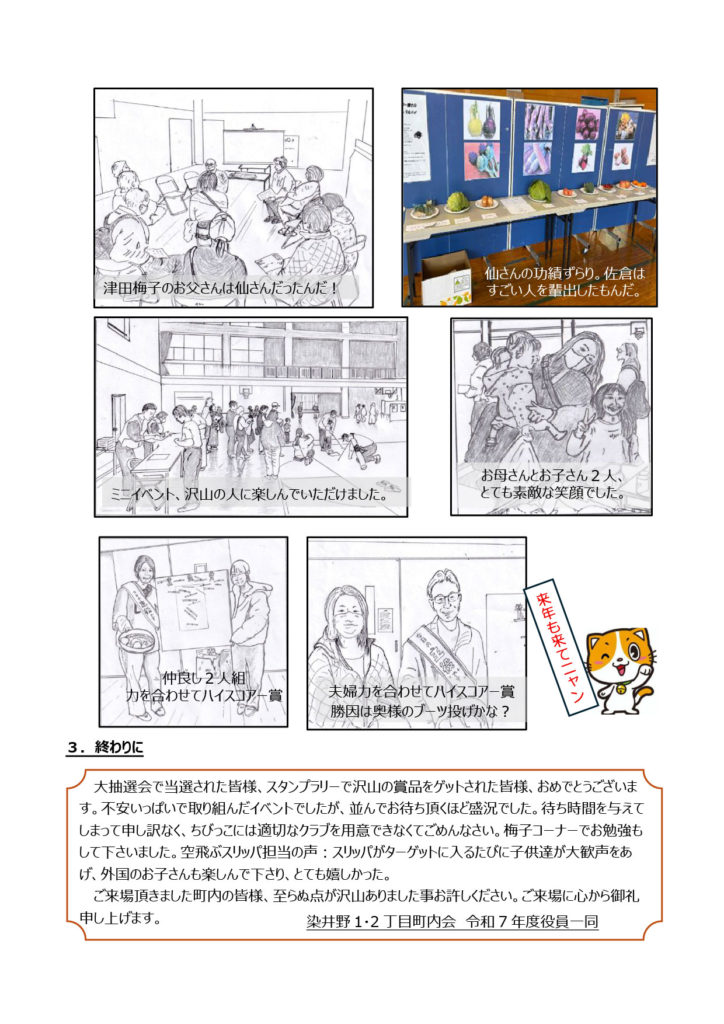 津田梅子のお父さんは仙さんだったんだ！

仙さんの功績ずらり。佐倉はすごい人を輩出したもんだ。

ミニイベント、沢山の人に楽しんでいただけました。

お母さんとお子さん２人、とても素敵な笑顔でした。

仲良し２人組
力を合わせてハイスコアー賞

夫婦力を合わせてハイスコアー賞
勝因は奥様のブーツ投げかな？

来年も来てニャン

３．終わりに

大抽選会で当選された皆様、スタンプラリーで沢山の賞品をゲットされた皆様、おめでとうございます。不安いっぱいで取り組んだイベントでしたが、並んでお待ち頂くほど盛況でした。待ち時間を与えてしまって申し訳なく、ちびっこには適切なクラブを用意できなくてごめんなさい。梅子コーナーでお勉強もして下さいました。空飛ぶスリッパ担当の声：スリッパがターゲットに入るたびに子供達が大歓声をあげ、外国のお子さんも楽しんで下さり、とても嬉しかった。
ご来場頂きました町内の皆様、至らぬ点が沢山ありました事お許しください。ご来場に心から御礼申し上げます。

染井野１･２丁目町内会　令和７年度役員一同